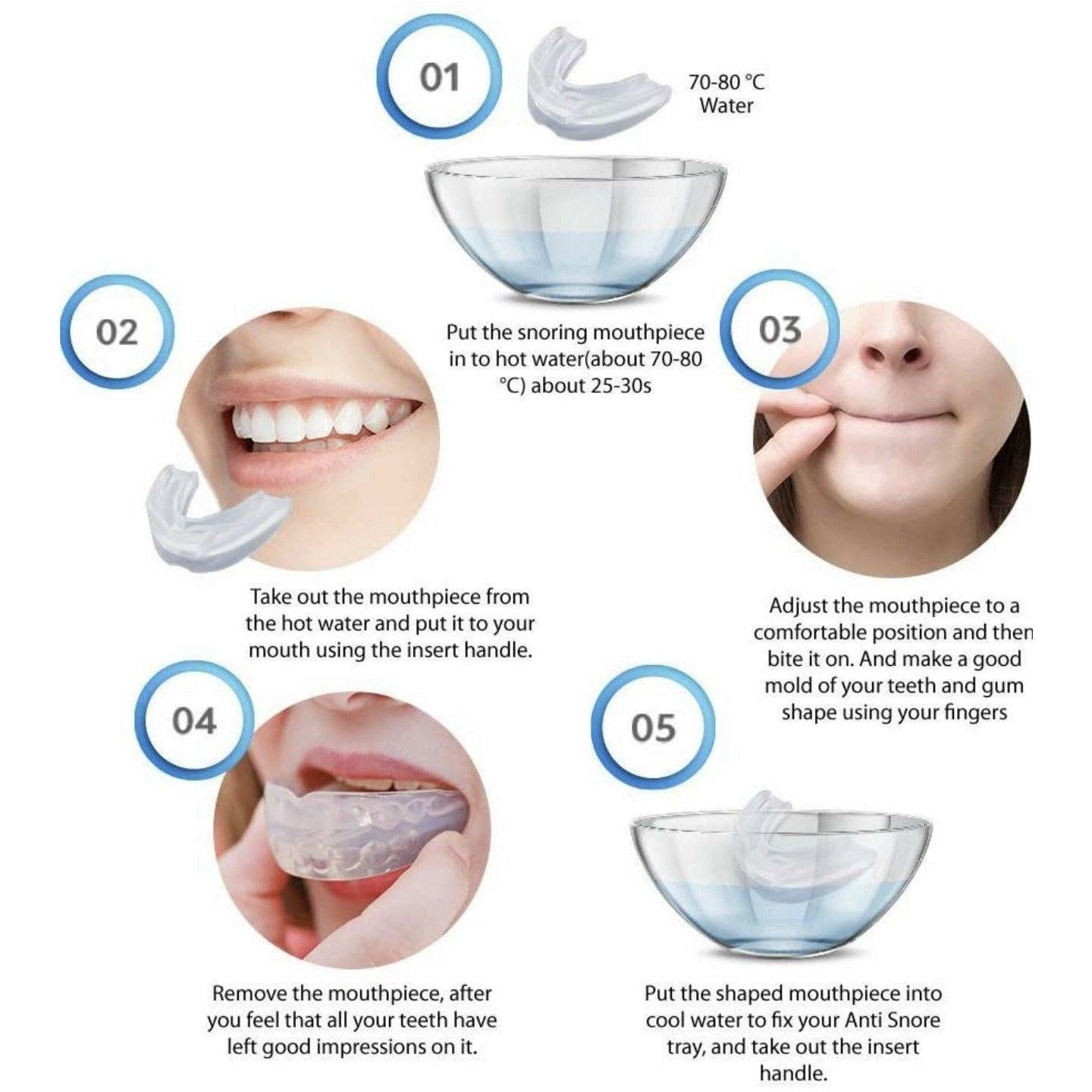 01

70-80 °C
Water

Put the snoring mouthpiece in to hot water(about 70-80 °C) about 25-30s

02

Take out the mouthpiece from the hot water and put it to your mouth using the insert handle.

03

Adjust the mouthpiece to a comfortable position and then bite it on. And make a good mold of your teeth and gum shape using your fingers

04

Remove the mouthpiece, after you feel that all your teeth have left good impressions on it.

05

Put the shaped mouthpiece into cool water to fix your Anti Snore tray, and take out the insert handle.